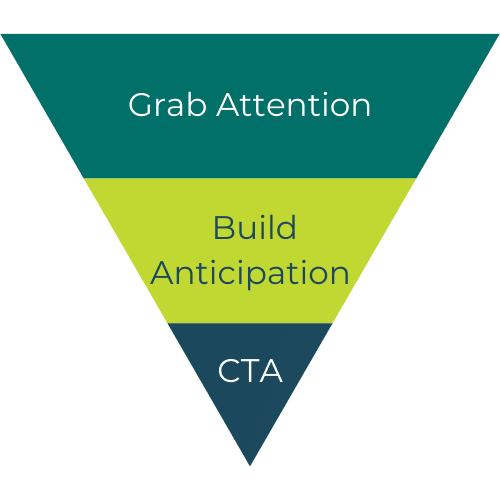 Grab Attention

Build Anticipation

CTA